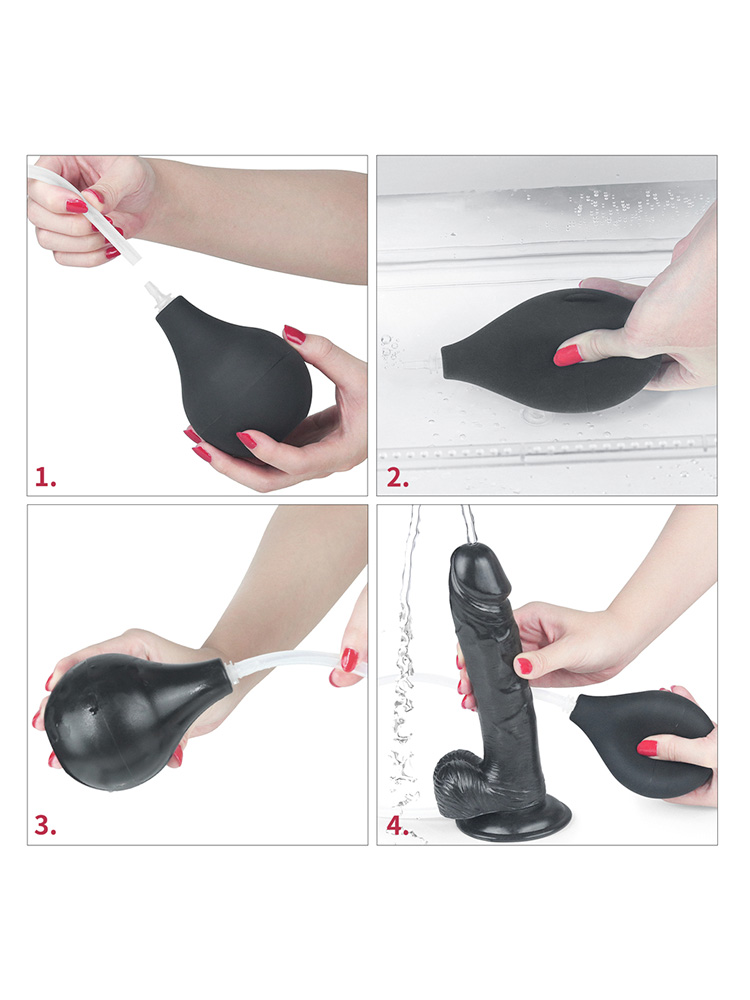 1.

2.

3.

4.