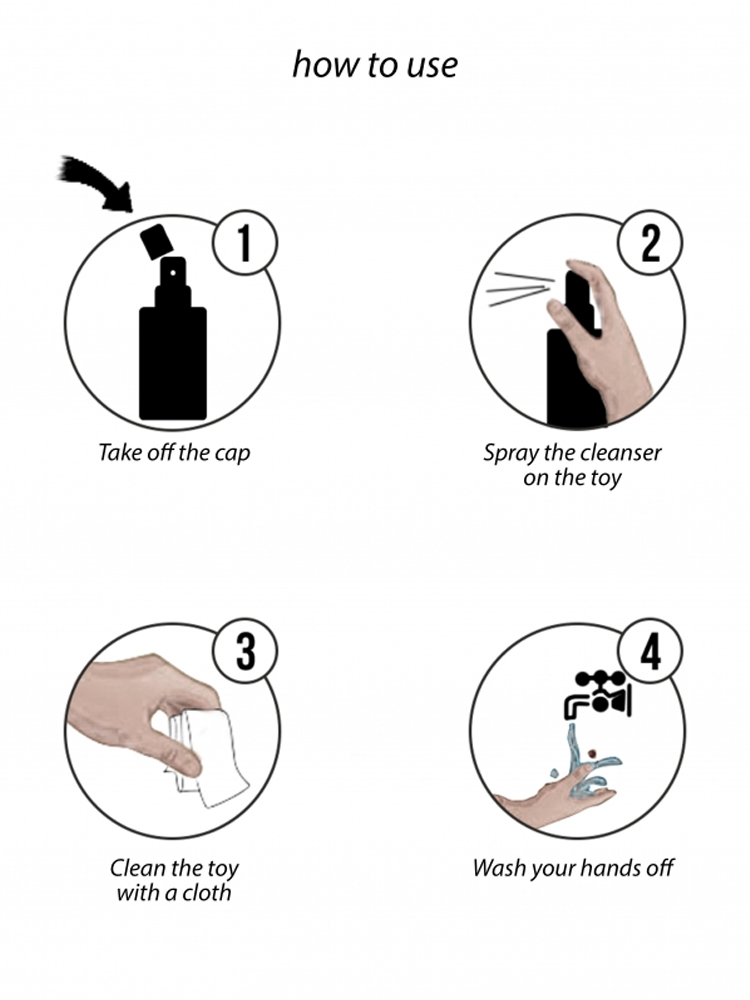 how to use

1

Take off the cap

2

Spray the cleanser on the toy

3

Clean the toy with a cloth

4

Wash your hands off