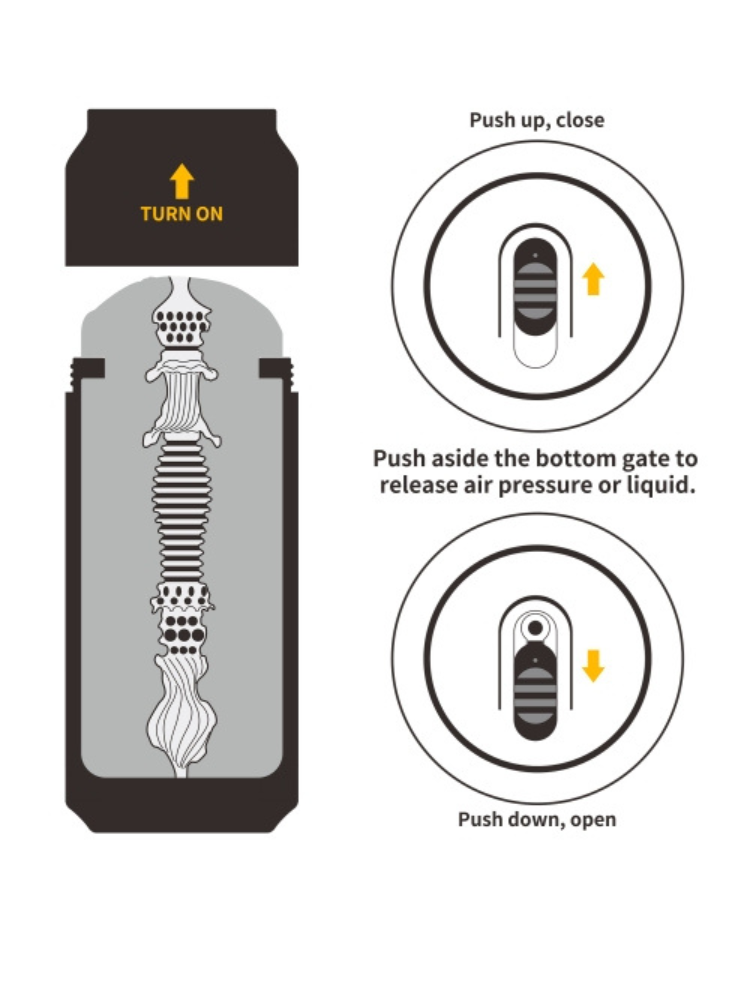 TURN ON

Push up, close

Push aside the bottom gate to release air pressure or liquid.

Push down, open