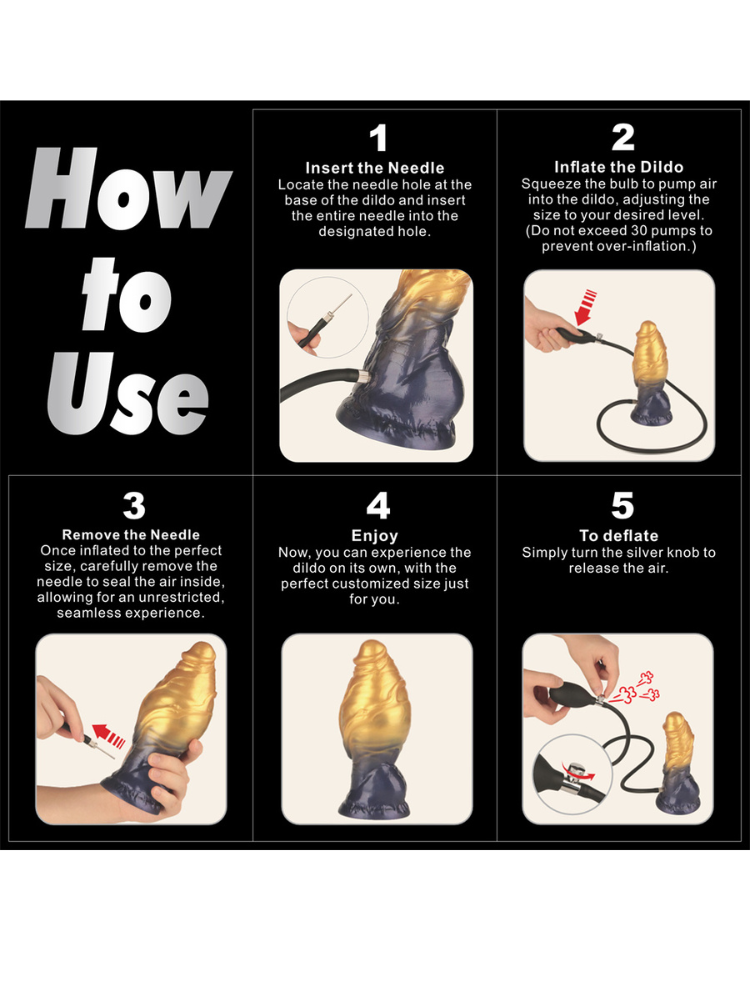 How to Use

1
Insert the Needle
Locate the needle hole at the base of the dildo and insert the entire needle into the designated hole.

2
Inflate the Dildo
Squeeze the bulb to pump air into the dildo, adjusting the size to your desired level. (Do not exceed 30 pumps to prevent over-inflation.)

3
Remove the Needle
Once inflated to the perfect size, carefully remove the needle to seal the air inside, allowing for an unrestricted, seamless experience.

4
Enjoy
Now, you can experience the dildo on its own, with the perfect customized size just for you.

5
To deflate
Simply turn the silver knob to release the air.